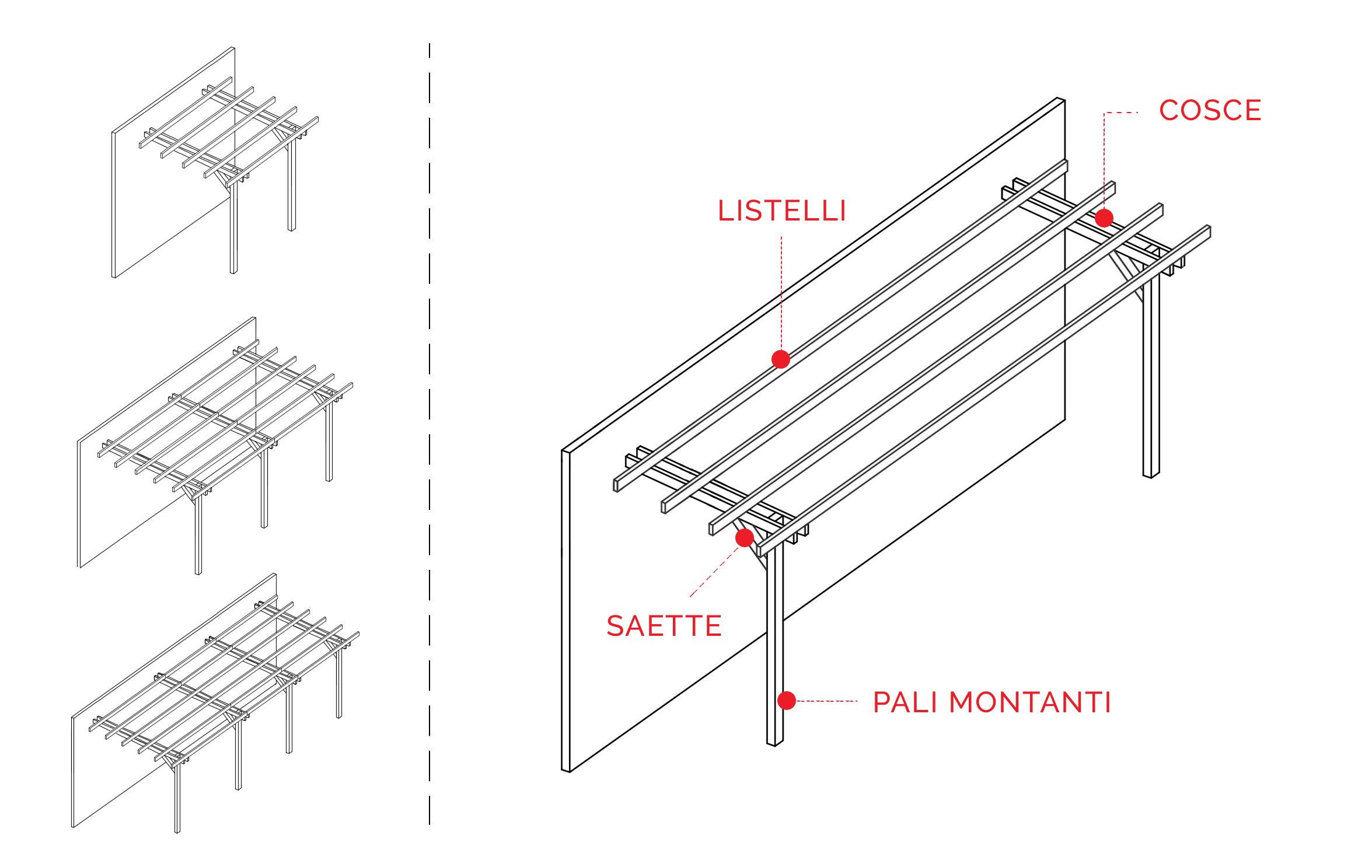 COSCE

LISTELLI

SAETTE

PALI MONTANTI