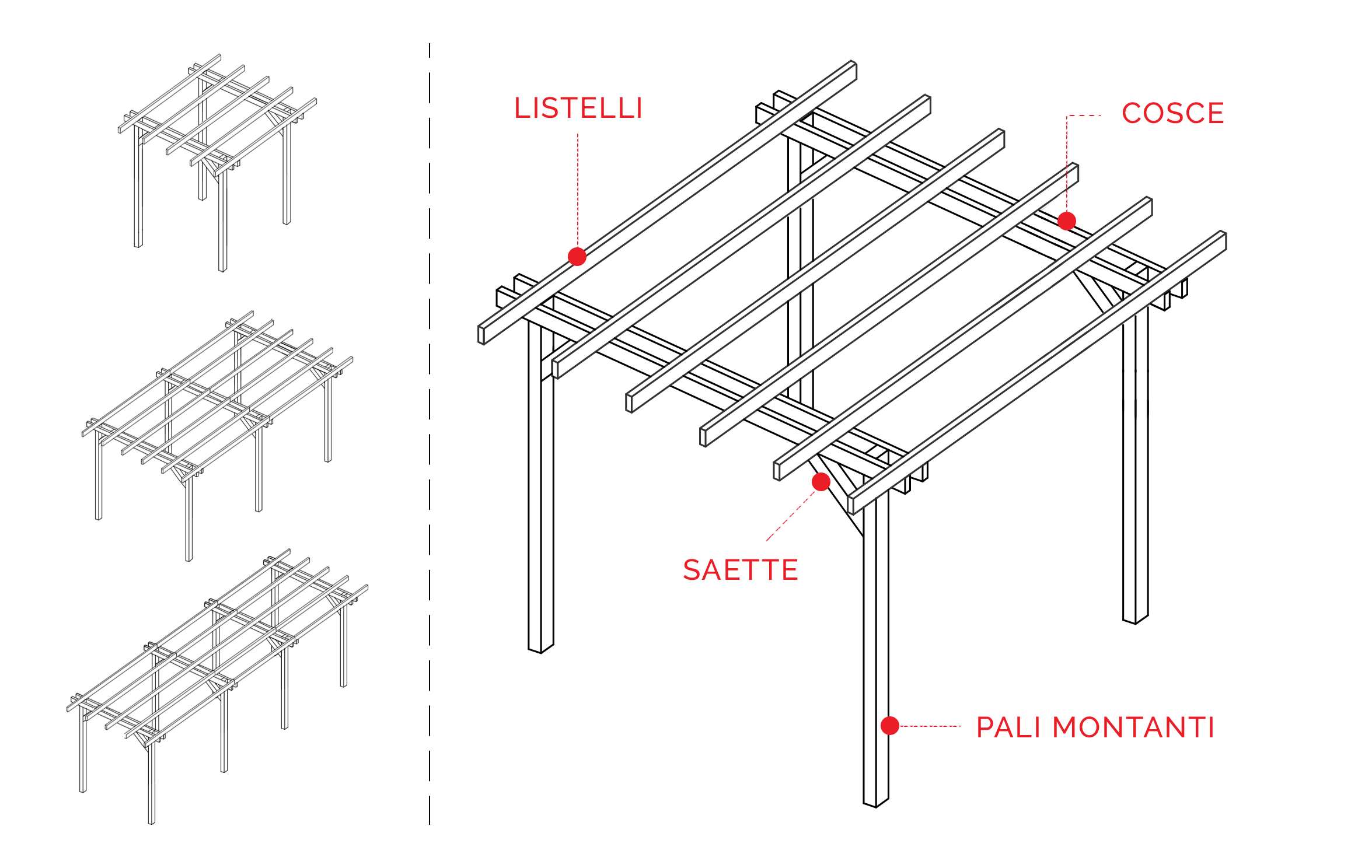 LISTELLI

COSCE

SAETTE

PALI MONTANTI